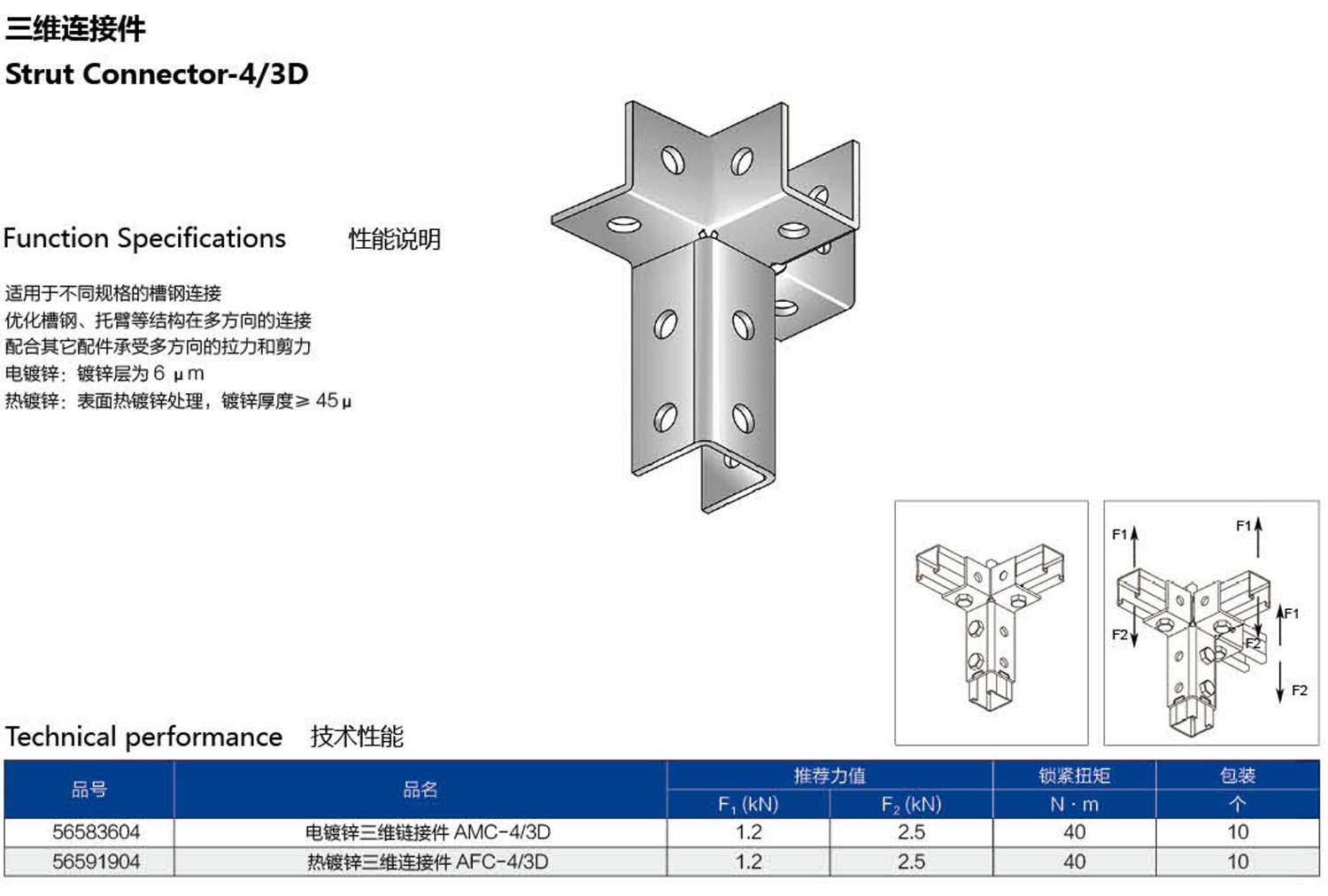 三维连接件
Strut Connector-4/3D

Function Specifications 性能说明

适用于不同规格的槽钢连接
优化槽钢、托臂等结构在多方向的连接
配合其它配件承受多方向的拉力和剪力
电镀锌：镀锌层为 6 μm
热镀锌：表面热镀锌处理，镀锌厚度≥ 45μ

F1
F1
F1
F2
F2
F2

Technical performance 技术性能

| 品号 | 品名 | 推荐力值 $F_1$ (kN) | 推荐力值 $F_2$ (kN) | 锁紧扭矩 N · m | 包装 个 |
|---|---|---|---|---|---|
| 56583604 | 电镀锌三维链接件 AMC-4/3D | 1.2 | 2.5 | 40 | 10 |
| 56591904 | 热镀锌三维连接件 AFC-4/3D | 1.2 | 2.5 | 40 | 10 |